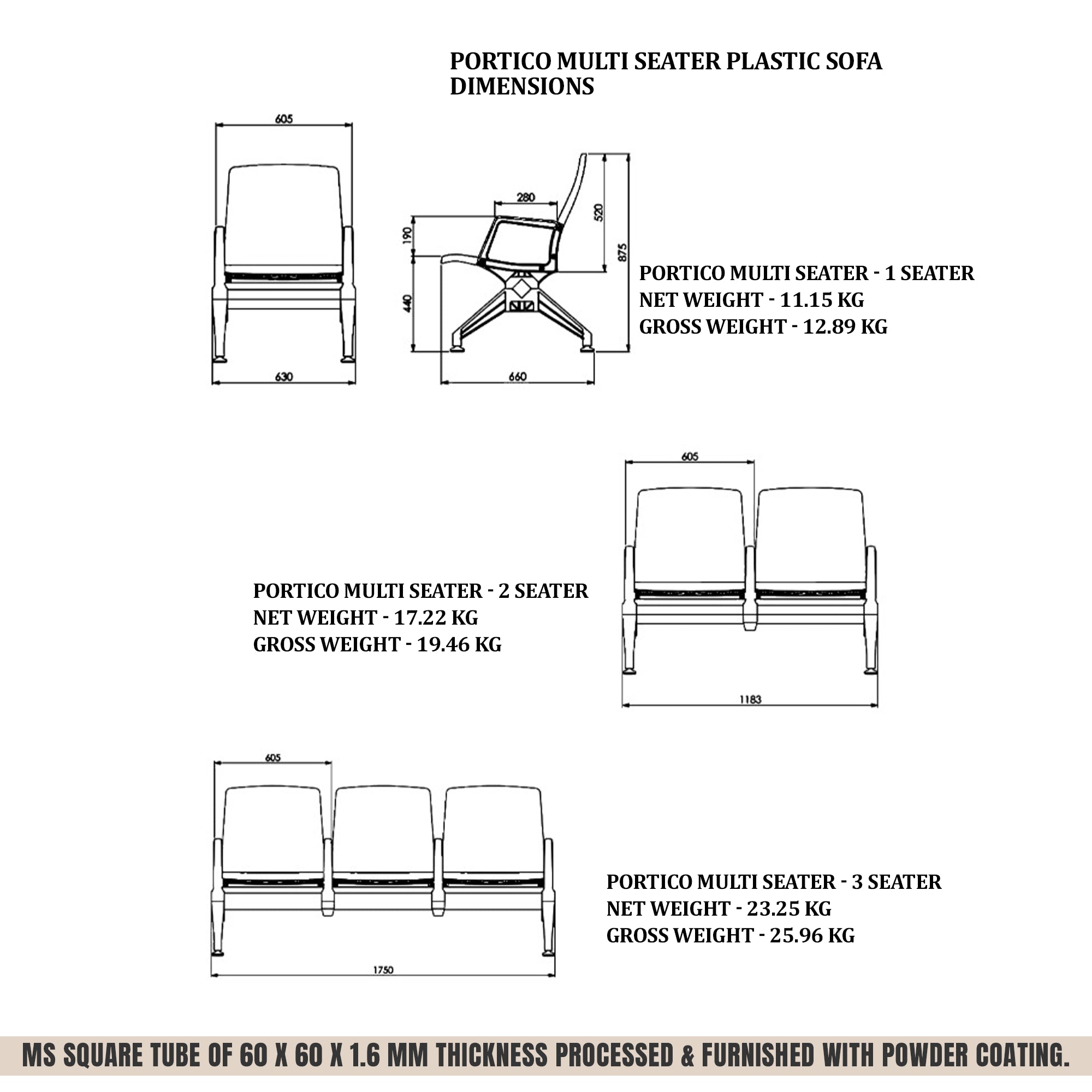 PORTICO MULTI SEATER PLASTIC SOFA DIMENSIONS

605

630

280

190

440

520

875

660

PORTICO MULTI SEATER - 1 SEATER
NET WEIGHT - 11.15 KG
GROSS WEIGHT - 12.89 KG

605

1183

PORTICO MULTI SEATER - 2 SEATER
NET WEIGHT - 17.22 KG
GROSS WEIGHT - 19.46 KG

605

1750

PORTICO MULTI SEATER - 3 SEATER
NET WEIGHT - 23.25 KG
GROSS WEIGHT - 25.96 KG

MS SQUARE TUBE OF 60 X 60 X 1.6 MM THICKNESS PROCESSED & FURNISHED WITH POWDER COATING.