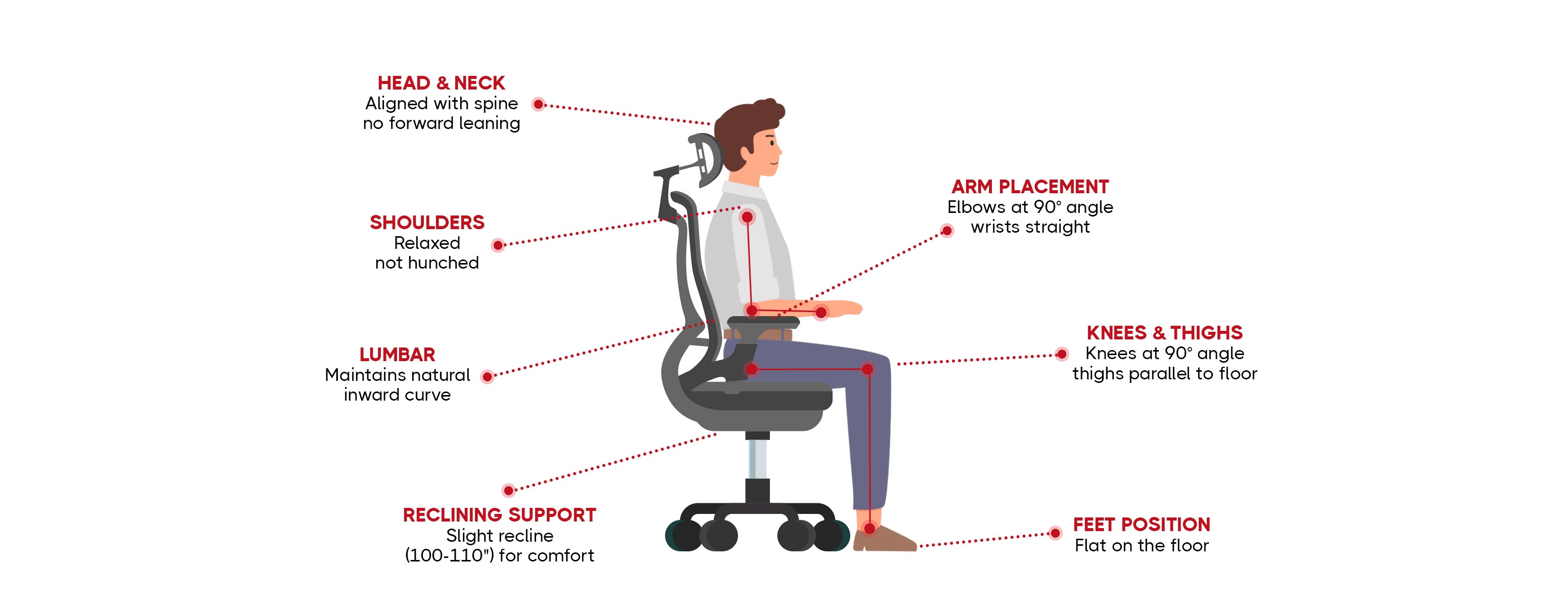 HEAD & NECK
Aligned with spine
no forward leaning

SHOULDERS
Relaxed
not hunched

LUMBAR
Maintains natural
inward curve

RECLINING SUPPORT
Slight recline
(100-110") for comfort

ARM PLACEMENT
Elbows at 90° angle
wrists straight

KNEES & THIGHS
Knees at 90° angle
thighs parallel to floor

FEET POSITION
Flat on the floor